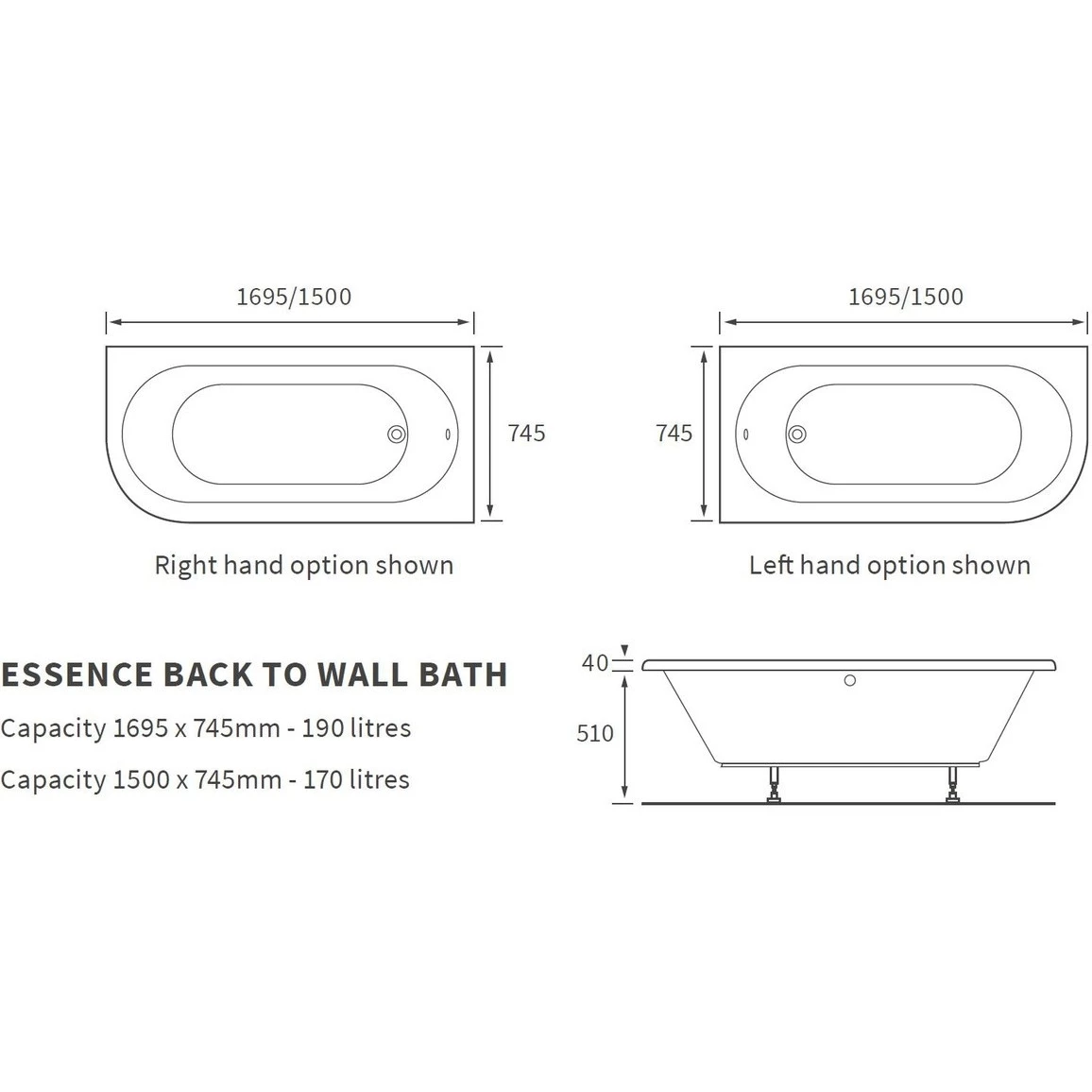 1695/1500

745

Right hand option shown

1695/1500

745

Left hand option shown

ESSENCE BACK TO WALL BATH

Capacity 1695 x 745mm - 190 litres

Capacity 1500 x 745mm - 170 litres

40

510